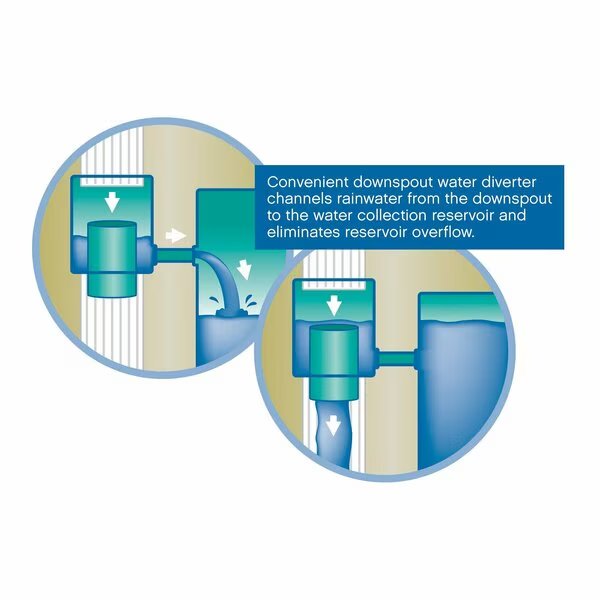 Convenient downspout water diverter channels rainwater from the downspout to the water collection reservoir and eliminates reservoir overflow.